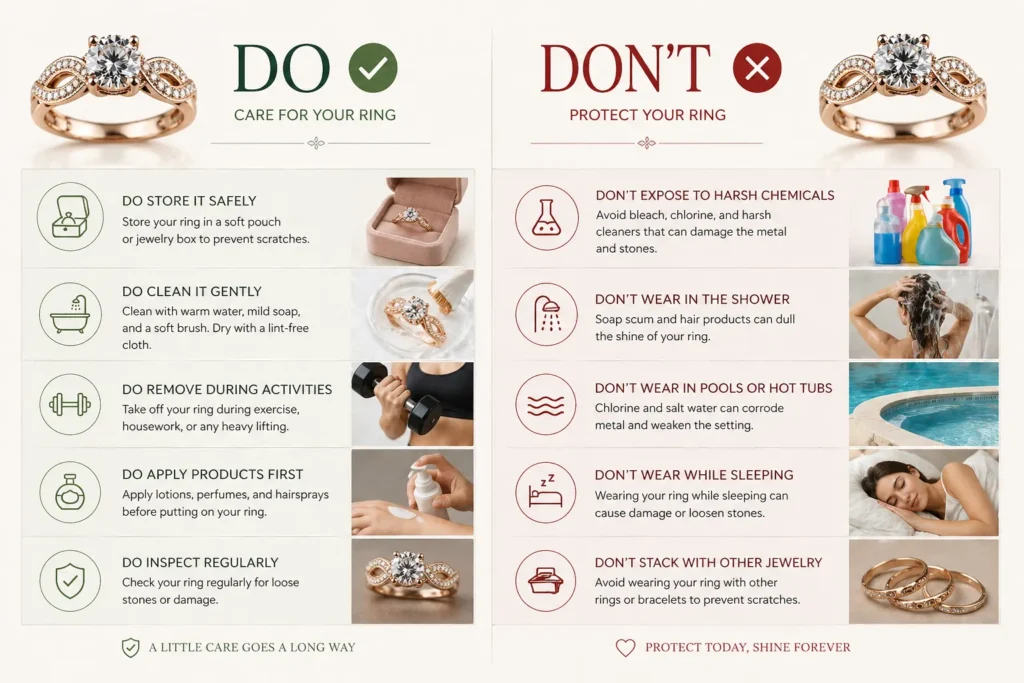 DO

CARE FOR YOUR RING

DO STORE IT SAFELY
Store your ring in a soft pouch or jewelry box to prevent scratches.

DO CLEAN IT GENTLY
Clean with warm water, mild soap, and a soft brush. Dry with a lint-free cloth.

DO REMOVE DURING ACTIVITIES
Take off your ring during exercise, housework, or any heavy lifting.

DO APPLY PRODUCTS FIRST
Apply lotions, perfumes, and hairsprays before putting on your ring.

DO INSPECT REGULARLY
Check your ring regularly for loose stones or damage.

A LITTLE CARE GOES A LONG WAY

DON'T

PROTECT YOUR RING

DON'T EXPOSE TO HARSH CHEMICALS
Avoid bleach, chlorine, and harsh cleaners that can damage the metal and stones.

DON'T WEAR IN THE SHOWER
Soap scum and hair products can dull the shine of your ring.

DON'T WEAR IN POOLS OR HOT TUBS
Chlorine and salt water can corrode metal and weaken the setting.

DON'T WEAR WHILE SLEEPING
Wearing your ring while sleeping can cause damage or loosen stones.

DON'T STACK WITH OTHER JEWELRY
Avoid wearing your ring with other rings or bracelets to prevent scratches.

PROTECT TODAY, SHINE FOREVER